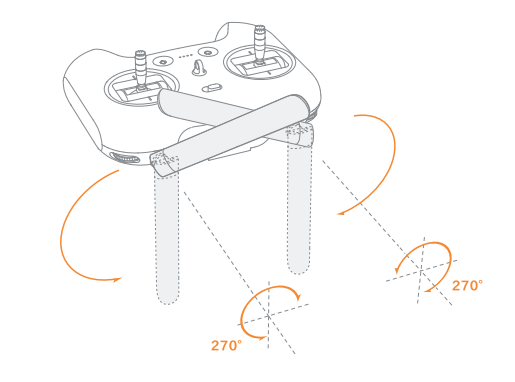 270°

270°